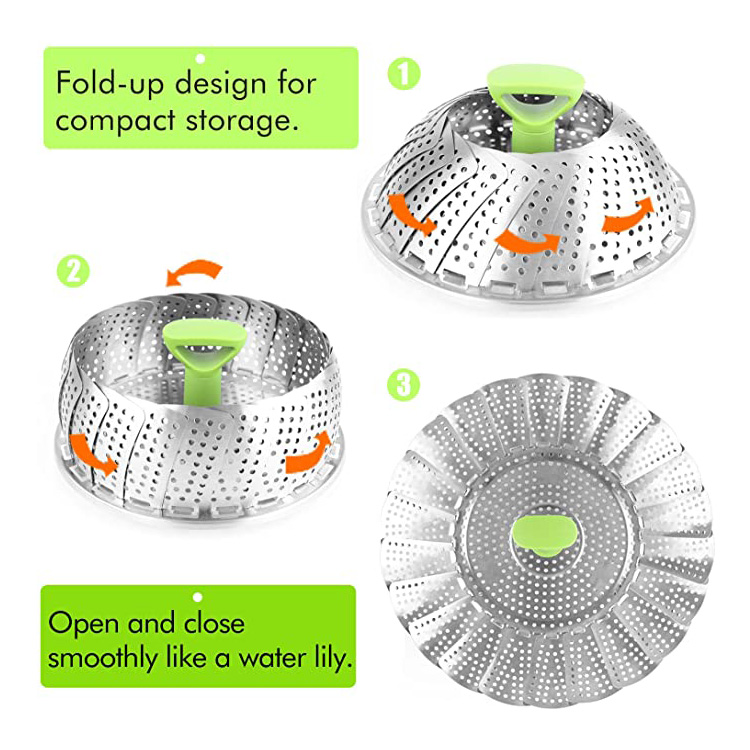 Fold-up design for compact storage.

1

2

3

Open and close smoothly like a water lily.