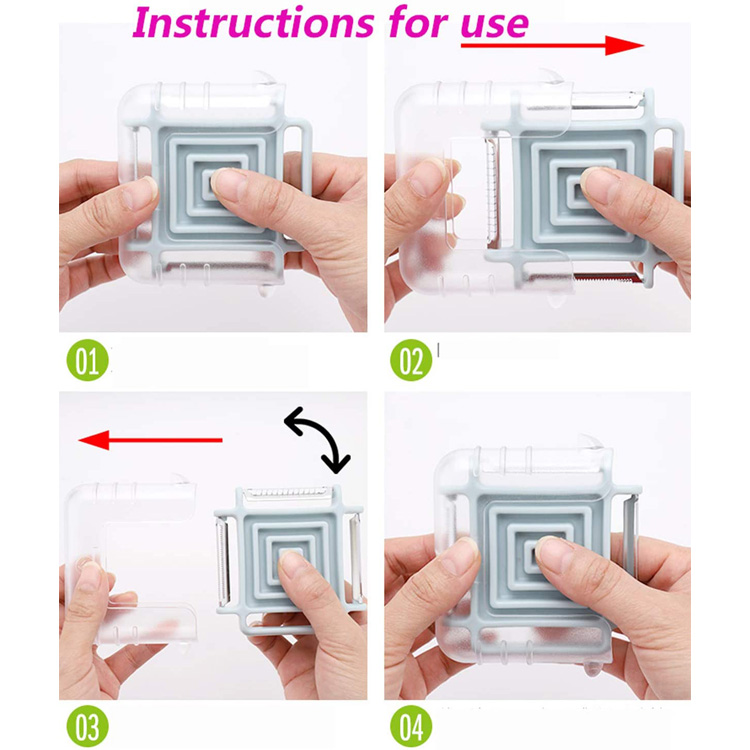 Instructions for use

01

02

03

04