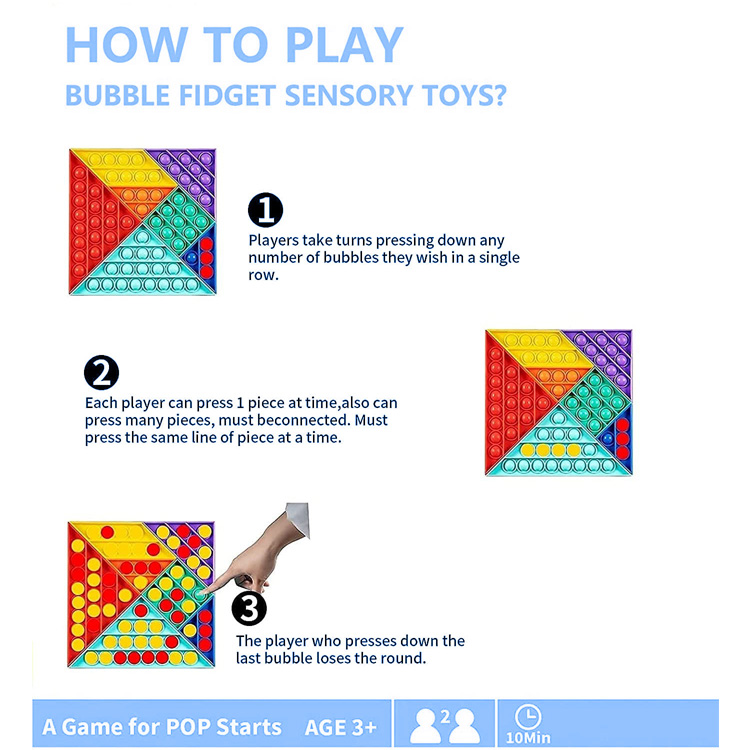 HOW TO PLAY
BUBBLE FIDGET SENSORY TOYS?

1
Players take turns pressing down any number of bubbles they wish in a single row.

2
Each player can press 1 piece at time,also can press many pieces, must beconnected. Must press the same line of piece at a time.

3
The player who presses down the last bubble loses the round.

A Game for POP Starts AGE 3+ 2 10Min